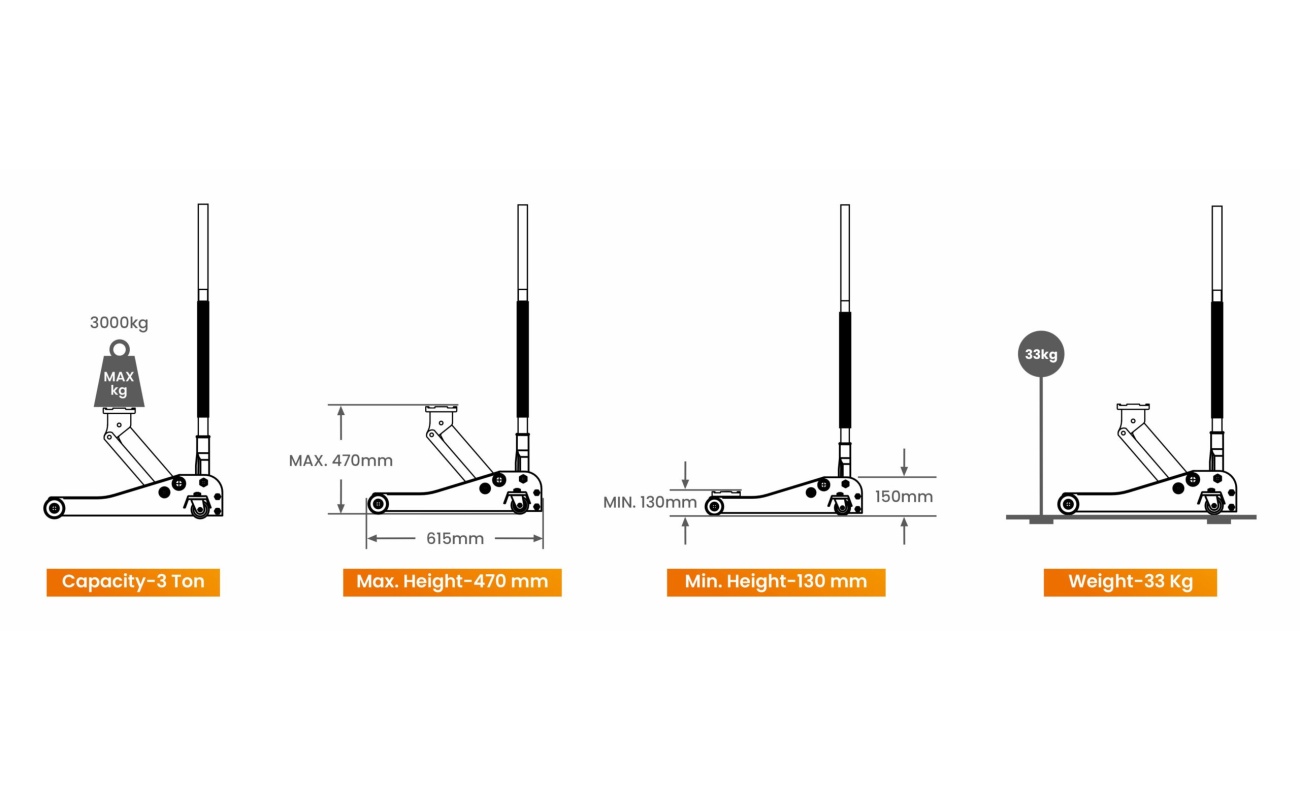 3000kg

MAX
kg

Capacity-3 Ton

MAX. 470mm

615mm

Max. Height-470 mm

MIN. 130mm

150mm

Min. Height-130 mm

33kg

Weight-33 Kg